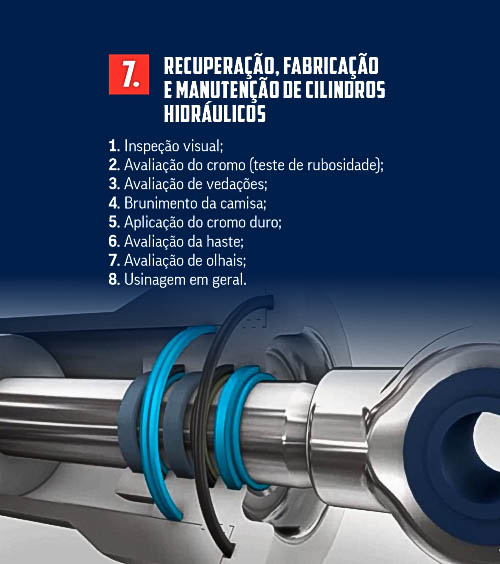 7. RECUPERAÇÃO, FABRICAÇÃO E MANUTENÇÃO DE CILINDROS HIDRÁULICOS

1. Inspeção visual;
2. Avaliação do cromo (teste de rubosidade);
3. Avaliação de vedações;
4. Brunimento da camisa;
5. Aplicação do cromo duro;
6. Avaliação da haste;
7. Avaliação de olhais;
8. Usinagem em geral.