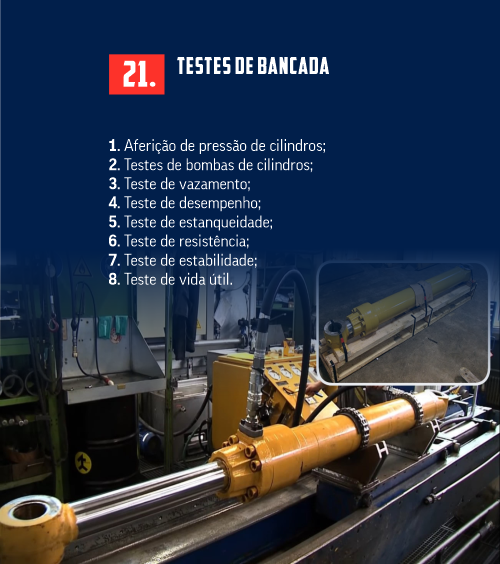 21. TESTES DE BANCADA

1. Aferição de pressão de cilindros;
2. Testes de bombas de cilindros;
3. Teste de vazamento;
4. Teste de desempenho;
5. Teste de estanqueidade;
6. Teste de resistência;
7. Teste de estabilidade;
8. Teste de vida útil.