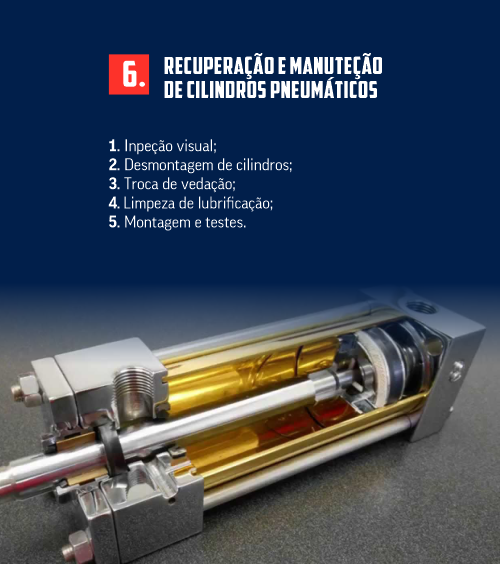 6. RECUPERAÇÃO E MANUTEÇÃO DE CILINDROS PNEUMÁTICOS

1. Inpeção visual;
2. Desmontagem de cilindros;
3. Troca de vedação;
4. Limpeza de lubrificação;
5. Montagem e testes.