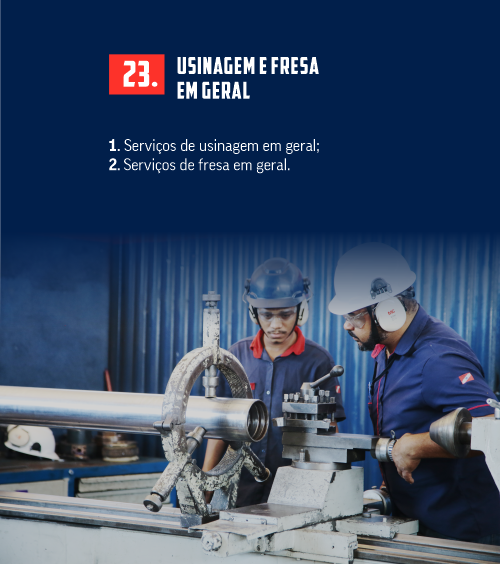 23. USINAGEM E FRESA EM GERAL

1. Serviços de usinagem em geral;
2. Serviços de fresa em geral.