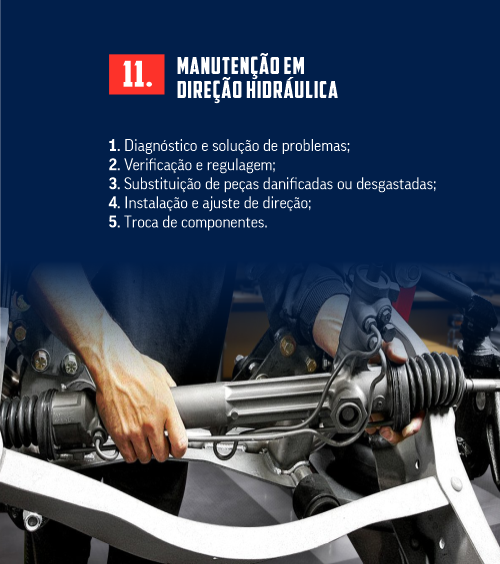 11. MANUTENÇÃO EM DIREÇÃO HIDRÁULICA

1. Diagnóstico e solução de problemas;
2. Verificação e regulagem;
3. Substituição de peças danificadas ou desgastadas;
4. Instalação e ajuste de direção;
5. Troca de componentes.